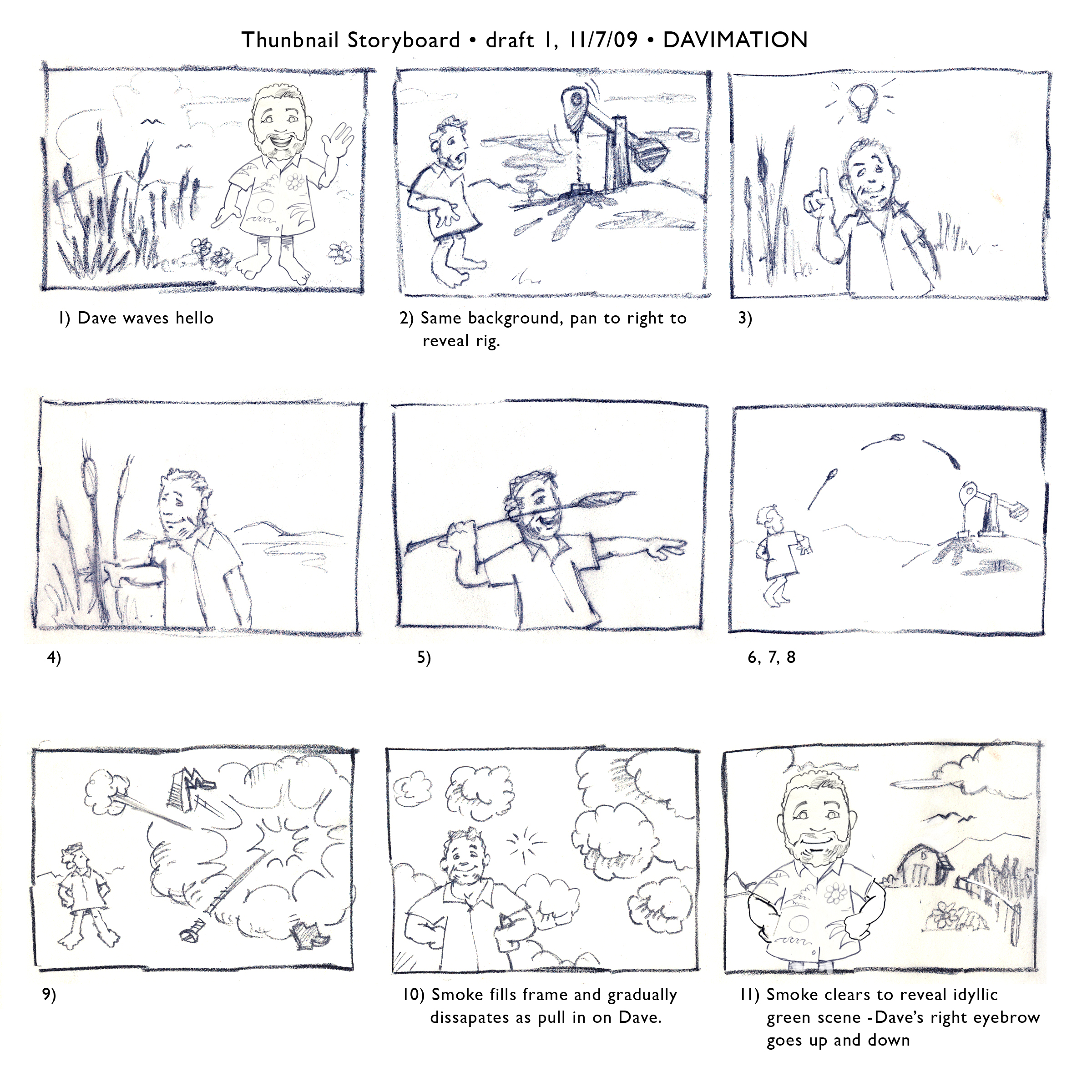 Thunbnail Storyboard • draft 1, 11/7/09 • DAVIMATION

1) Dave waves hello

2) Same background, pan to right to reveal rig.

3)

4)

5)

6, 7, 8

9)

10) Smoke fills frame and gradually dissapates as pull in on Dave.

11) Smoke clears to reveal idyllic green scene -Dave's right eyebrow goes up and down